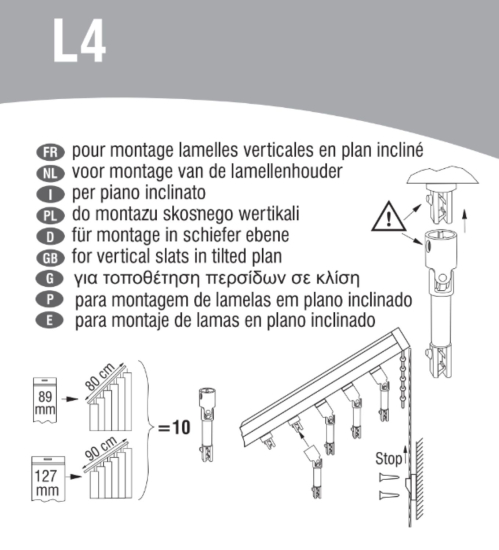 L4

FR pour montage lamelles verticales en plan incliné
NL voor montage van de lamellenhouder
I per piano inclinato
PL do montazu skosnego wertikali
D für montage in schiefer ebene
GB for vertical slats in tilted plan
G για τοποθέτηση περσίδων σε κλίση
P para montagem de lamelas em plano inclinado
E para montaje de lamas en plano inclinado

89 mm

80 cm

127 mm

90 cm

=10

Stop