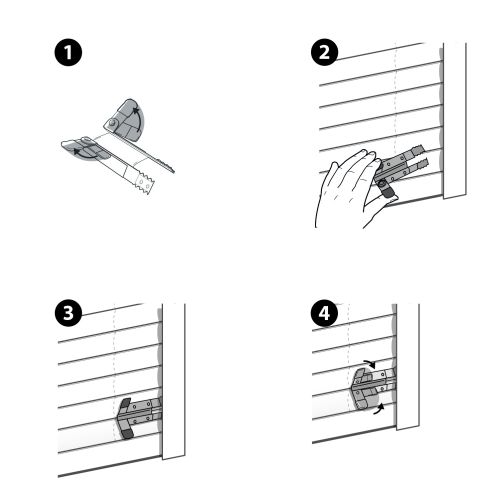 1

2

3

4