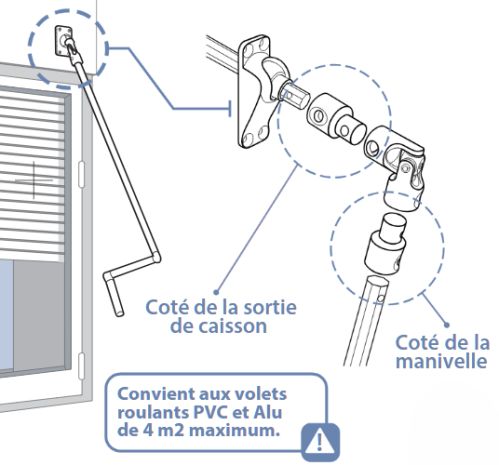 Coté de la sortie de caisson

Coté de la manivelle

Convient aux volets roulants PVC et Alu de 4 m2 maximum.