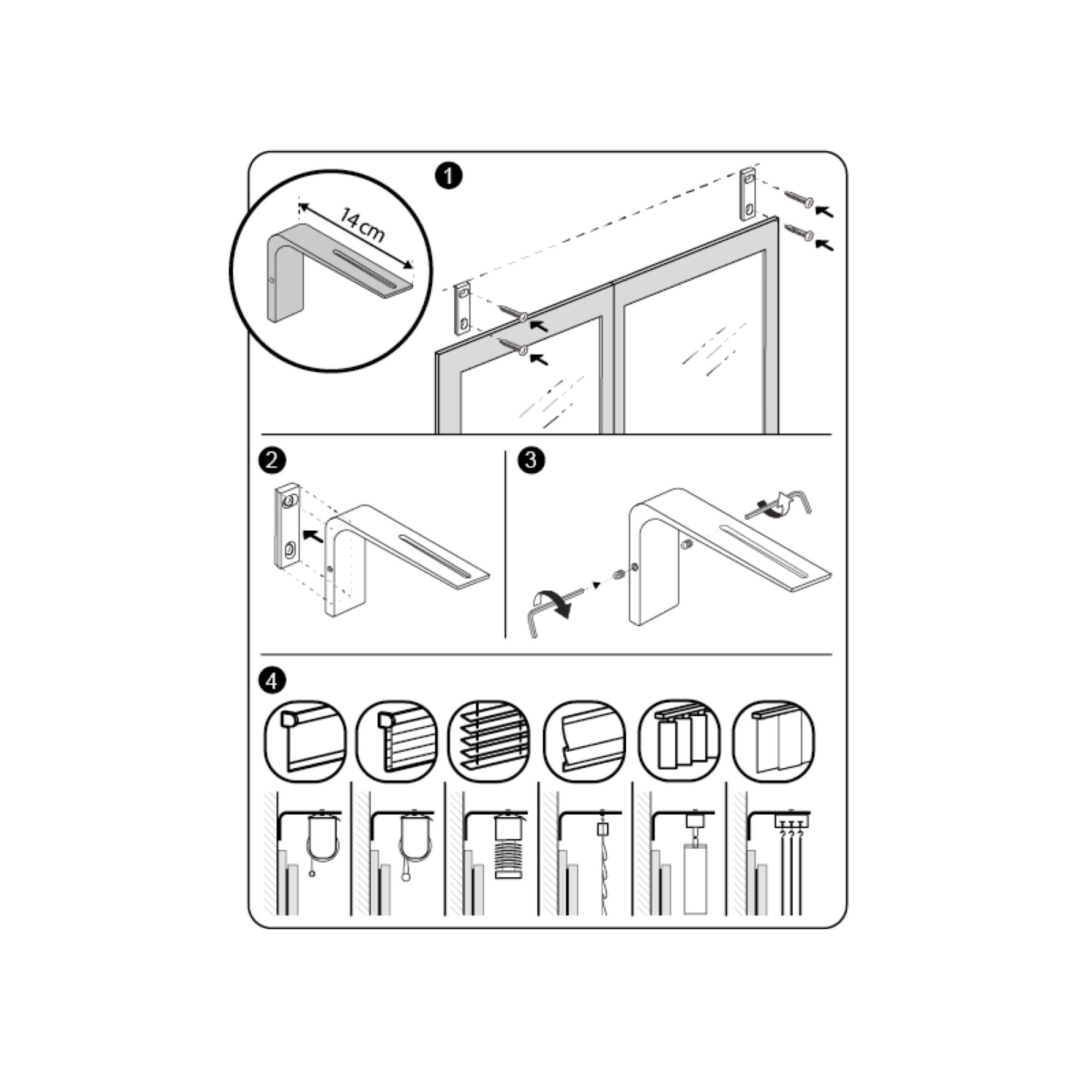 1

14 cm

2

3

4