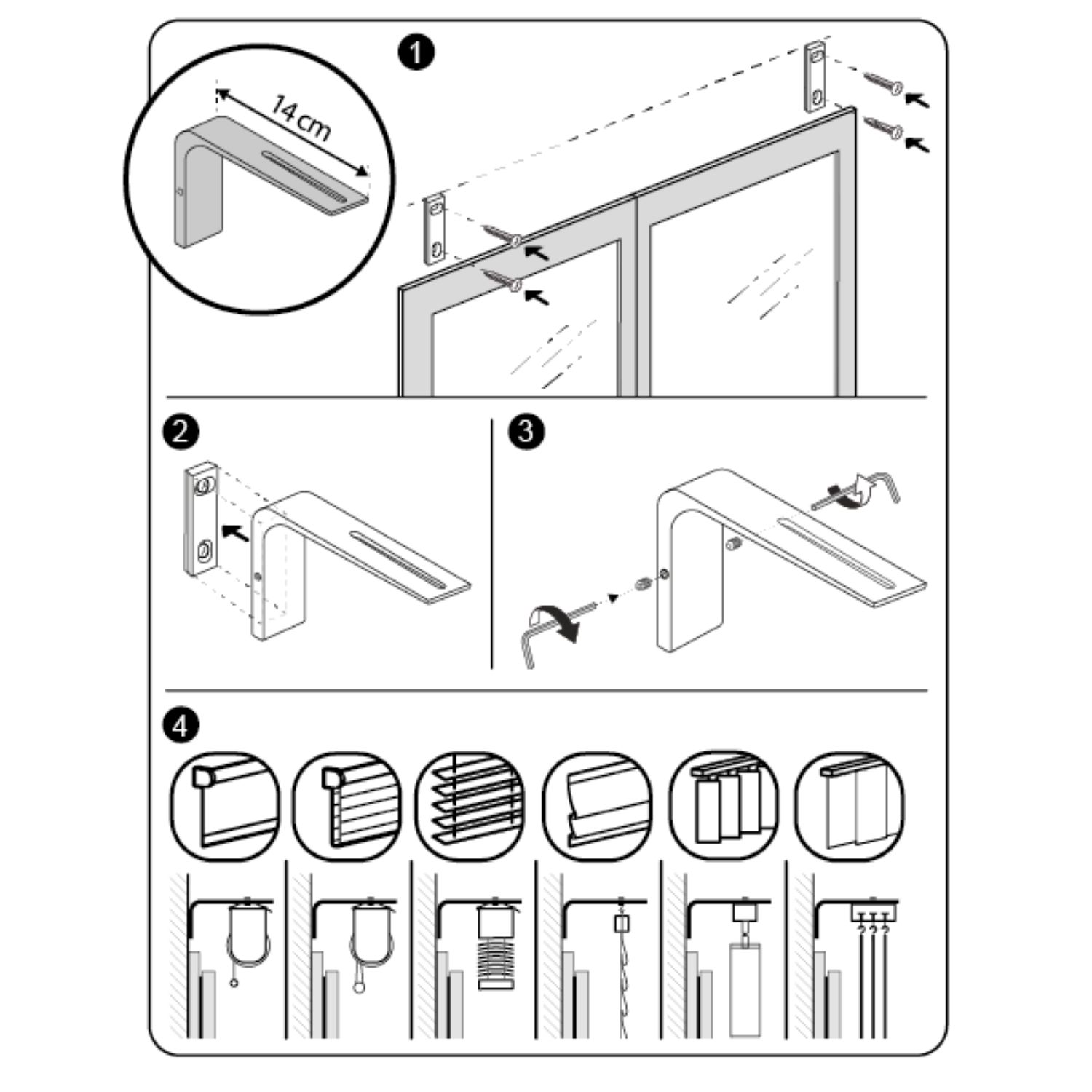 1

14 cm

2

3

4