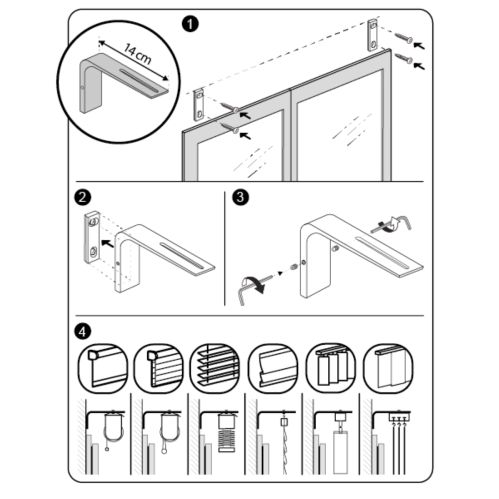 1
14 cm
2
3
4