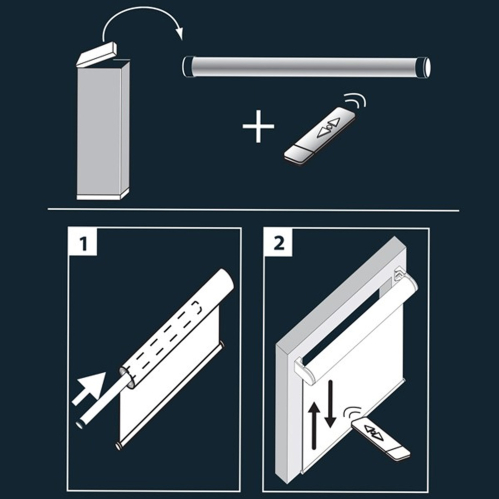 1

2